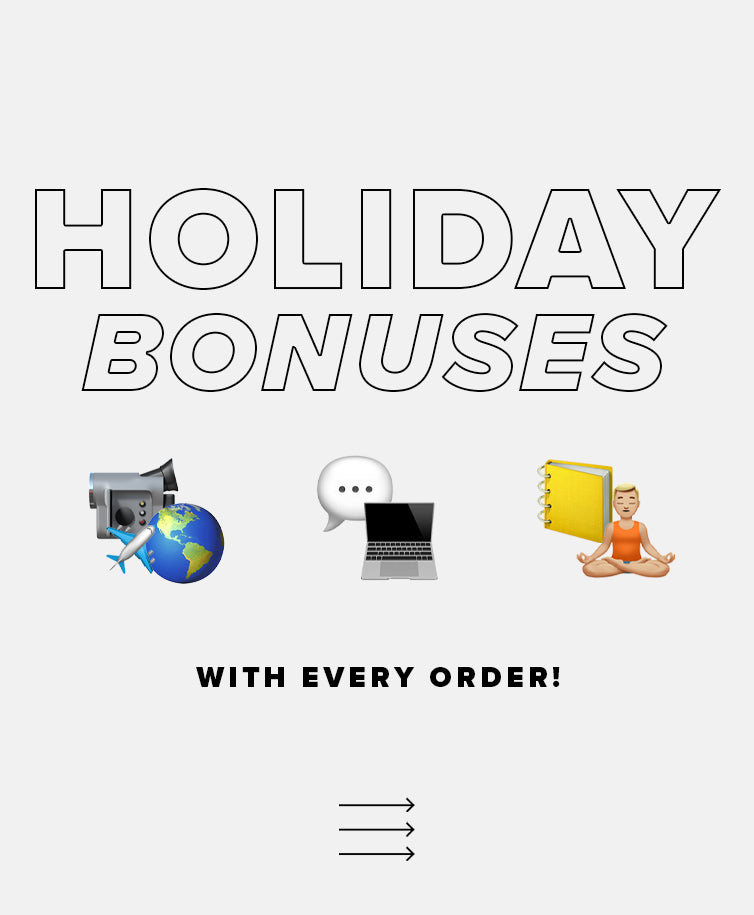 HOLIDAY
BONUSES

WITH EVERY ORDER!