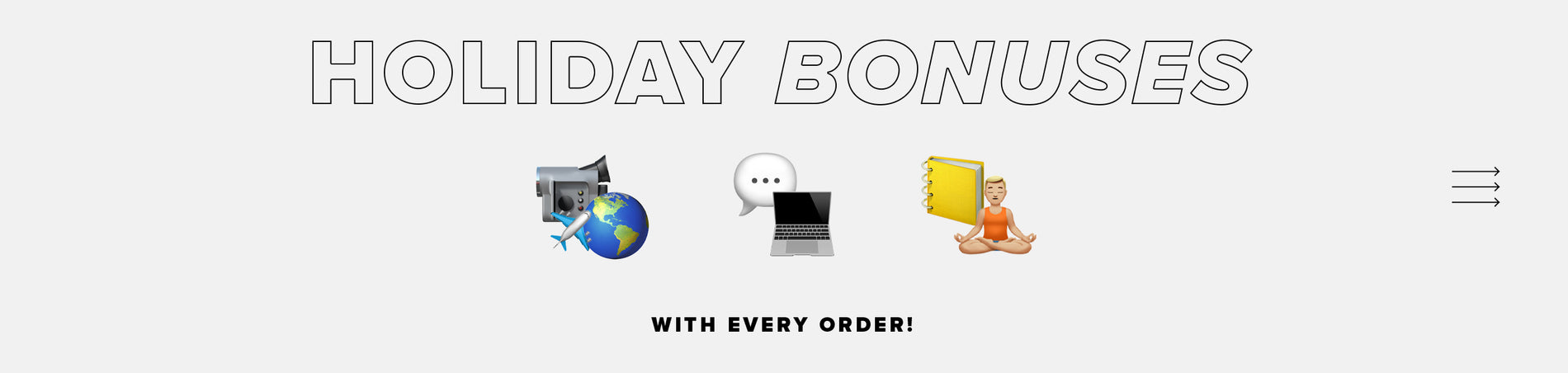 HOLIDAY BONUSES

WITH EVERY ORDER!